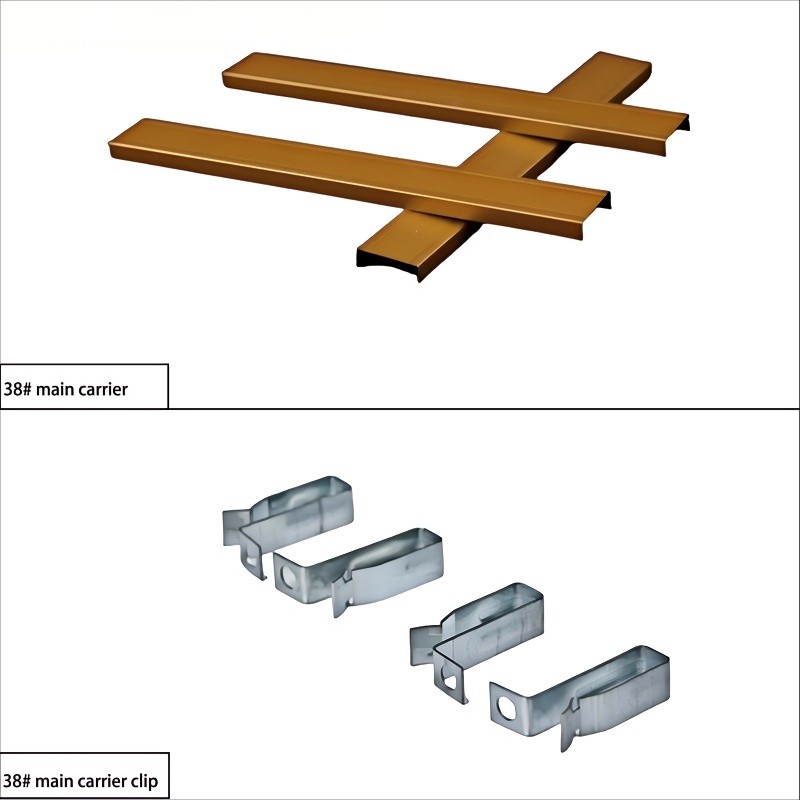 38# main carrier

38# main carrier clip